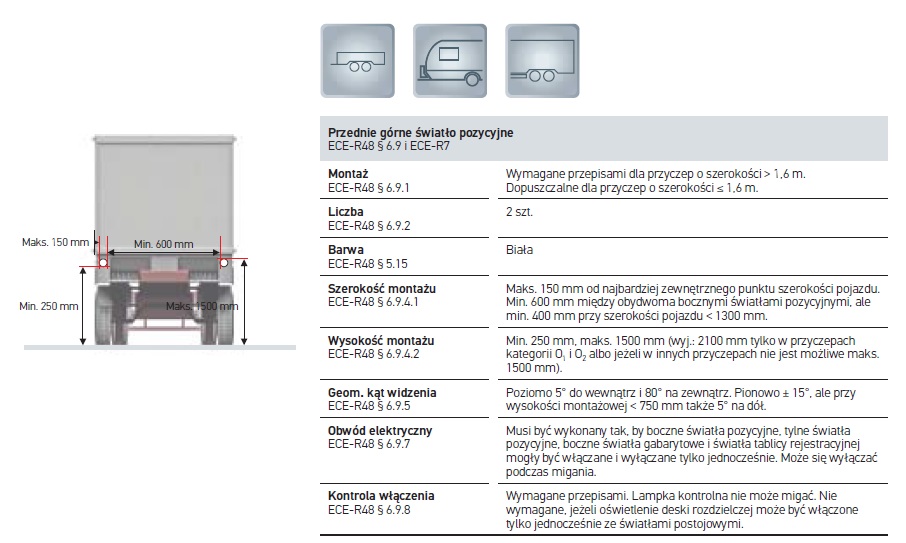 Maks. 150 mm
Min. 600 mm
Min. 250 mm
Maks. 1500 mm

| Przednie górne światło pozycyjne ECE-R48 § 6.9 i ECE-R7 | |
|---|---|
| Montaż ECE-R48 § 6.9.1 | Wymagane przepisami dla przyczep o szerokości > 1,6 m. Dopuszczalne dla przyczep o szerokości ≤ 1,6 m. |
| Liczba ECE-R48 § 6.9.2 | 2 szt. |
| Barwa ECE-R48 § 5.15 | Biała |
| Szerokość montażu ECE-R48 § 6.9.4.1 | Maks. 150 mm od najbardziej zewnętrznego punktu szerokości pojazdu. Min. 600 mm między obydwoma bocznymi światłami pozycyjnymi, ale min. 400 mm przy szerokości pojazdu < 1300 mm. |
| Wysokość montażu ECE-R48 § 6.9.4.2 | Min. 250 mm, maks. 1500 mm (wyj.: 2100 mm tylko w przyczepach kategorii $O_1$ i $O_2$ albo jeżeli w innych przyczepach nie jest możliwe maks. 1500 mm). |
| Geom. kąt widzenia ECE-R48 § 6.9.5 | Poziomo 5° do wewnątrz i 80° na zewnątrz. Pionowo ± 15°, ale przy wysokości montażowej < 750 mm także 5° na dół. |
| Obwód elektryczny ECE-R48 § 6.9.7 | Musi być wykonany tak, by boczne światła pozycyjne, tylne światła pozycyjne, boczne światła gabarytowe i światła tablicy rejestracyjnej mogły być włączane i wyłączane tylko jednocześnie. Może się wyłączać podczas migania. |
| Kontrola włączenia ECE-R48 § 6.9.8 | Wymagane przepisami. Lampka kontrolna nie może migać. Nie wymagane, jeżeli oświetlenie deski rozdzielczej może być włączone tylko jednocześnie ze światłami postojowymi. |